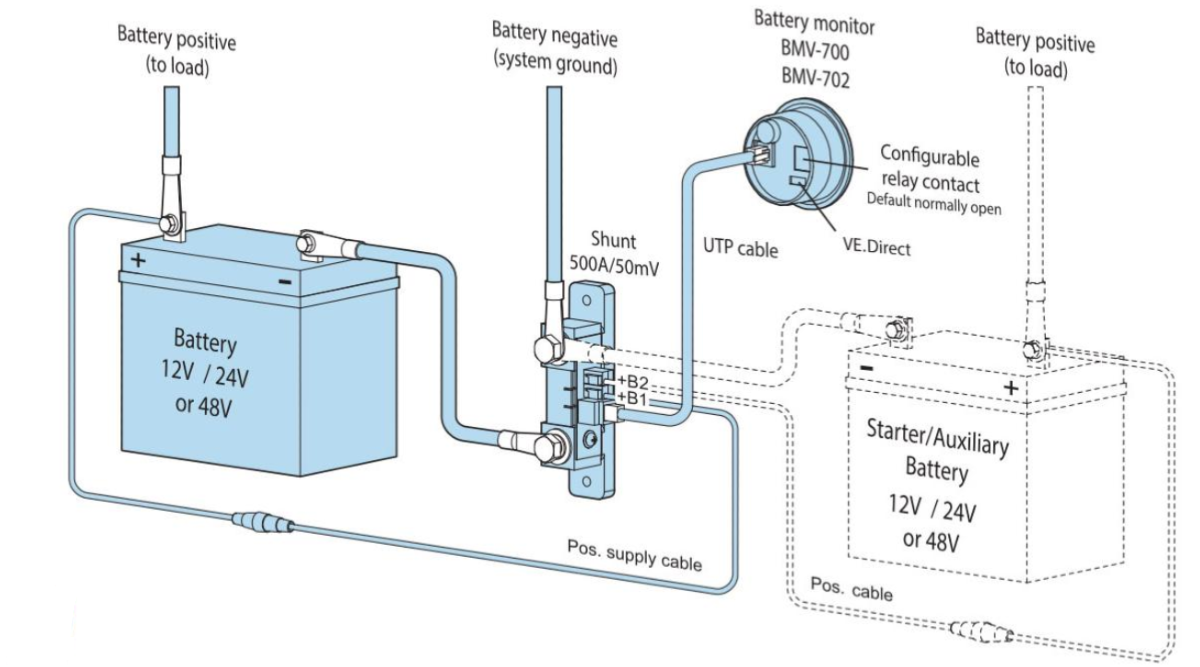 Battery positive (to load)

Battery negative (system ground)

Battery monitor BMV-700 BMV-702

Battery positive (to load)

Configurable relay contact
Default normally open

VE.Direct

UTP cable

Shunt 500A/50mV

+

-

Battery 12V / 24V or 48V

+B2
+B1

-

+

Starter/Auxiliary Battery 12V / 24V or 48V

Pos. supply cable

Pos. cable